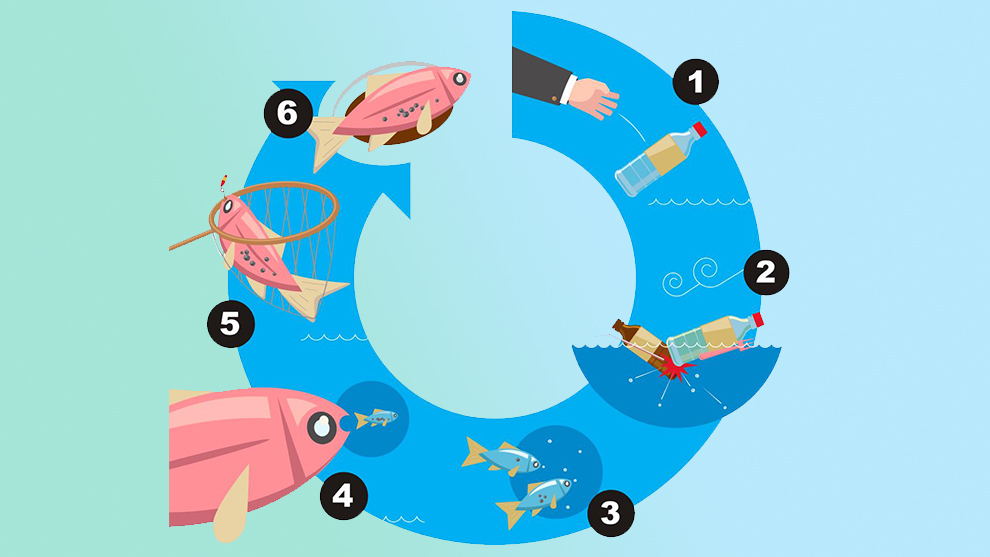 1

2

3

4

5

6